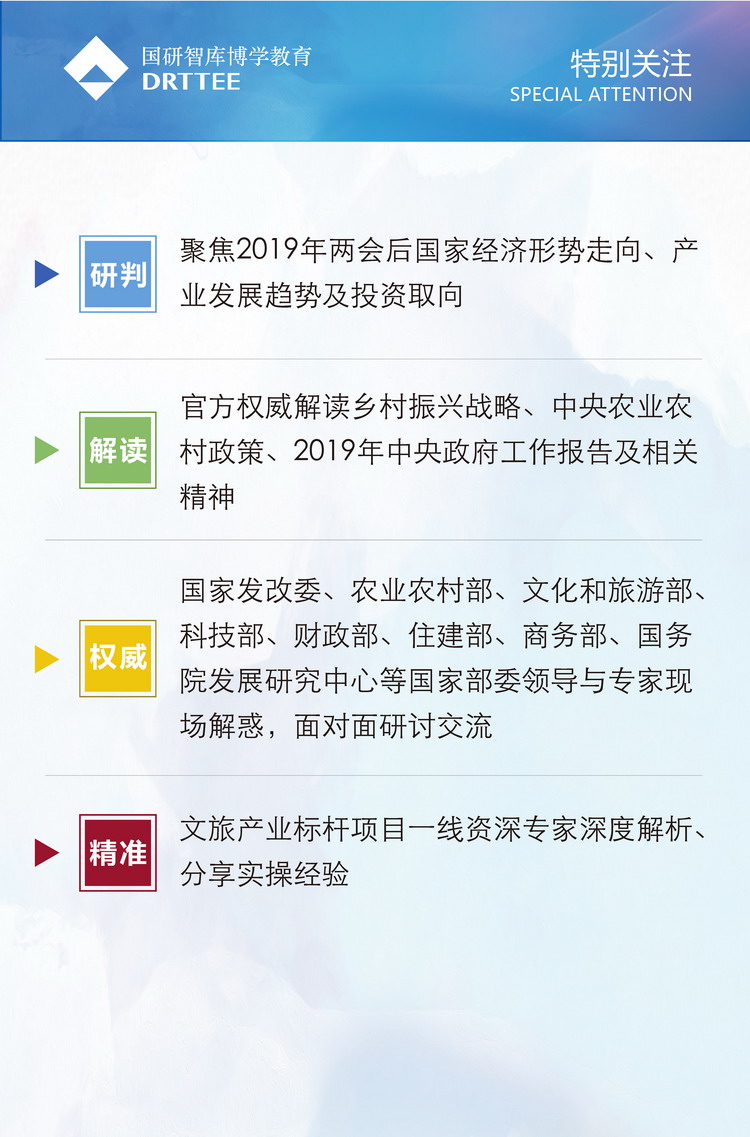 国研智库博学教育
DRTTEE

特别关注
SPECIAL ATTENTION

研判

聚焦2019年两会后国家经济形势走向、产业发展趋势及投资取向

解读

官方权威解读乡村振兴战略、中央农业农村政策、2019年中央政府工作报告及相关精神

权威

国家发改委、农业农村部、文化和旅游部、科技部、财政部、住建部、商务部、国务院发展研究中心等国家部委领导与专家现场解惑，面对面研讨交流

精准

文旅产业标杆项目一线资深专家深度解析、分享实操经验