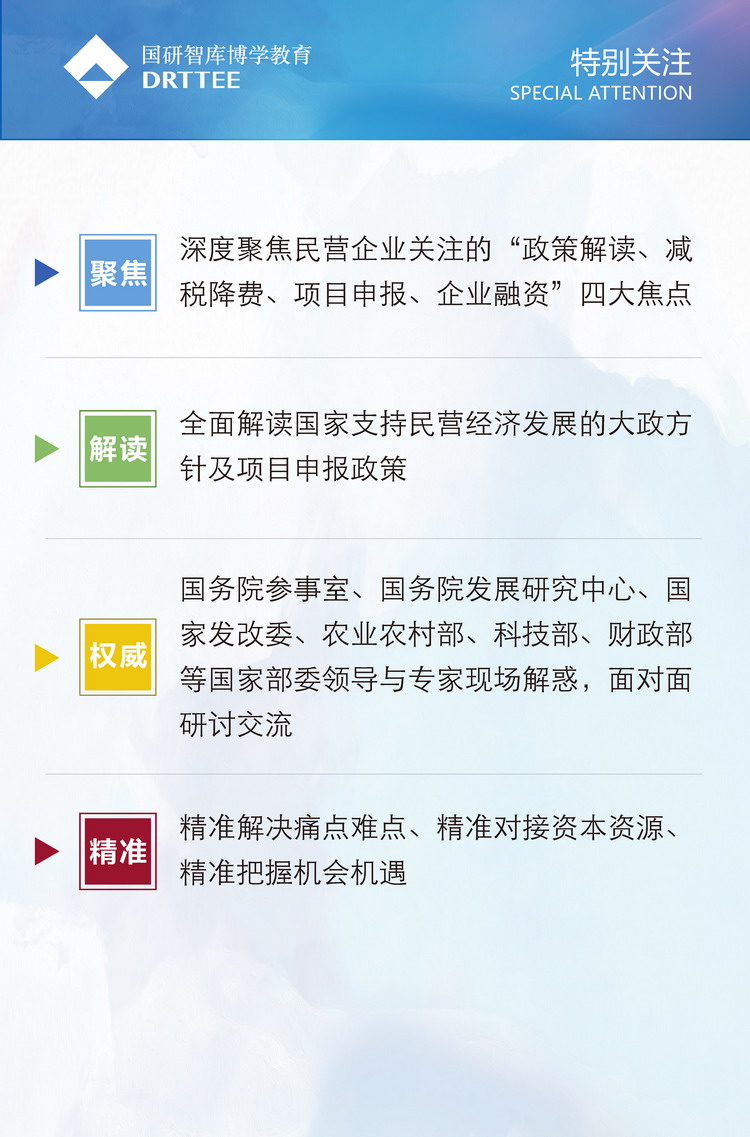 国研智库博学教育
DRTTEE

特别关注
SPECIAL ATTENTION

聚焦

深度聚焦民营企业关注的“政策解读、减税降费、项目申报、企业融资”四大焦点

解读

全面解读国家支持民营经济发展的大政方针及项目申报政策

权威

国务院参事室、国务院发展研究中心、国家发改委、农业农村部、科技部、财政部等国家部委领导与专家现场解惑，面对面研讨交流

精准

精准解决痛点难点、精准对接资本资源、精准把握机会机遇